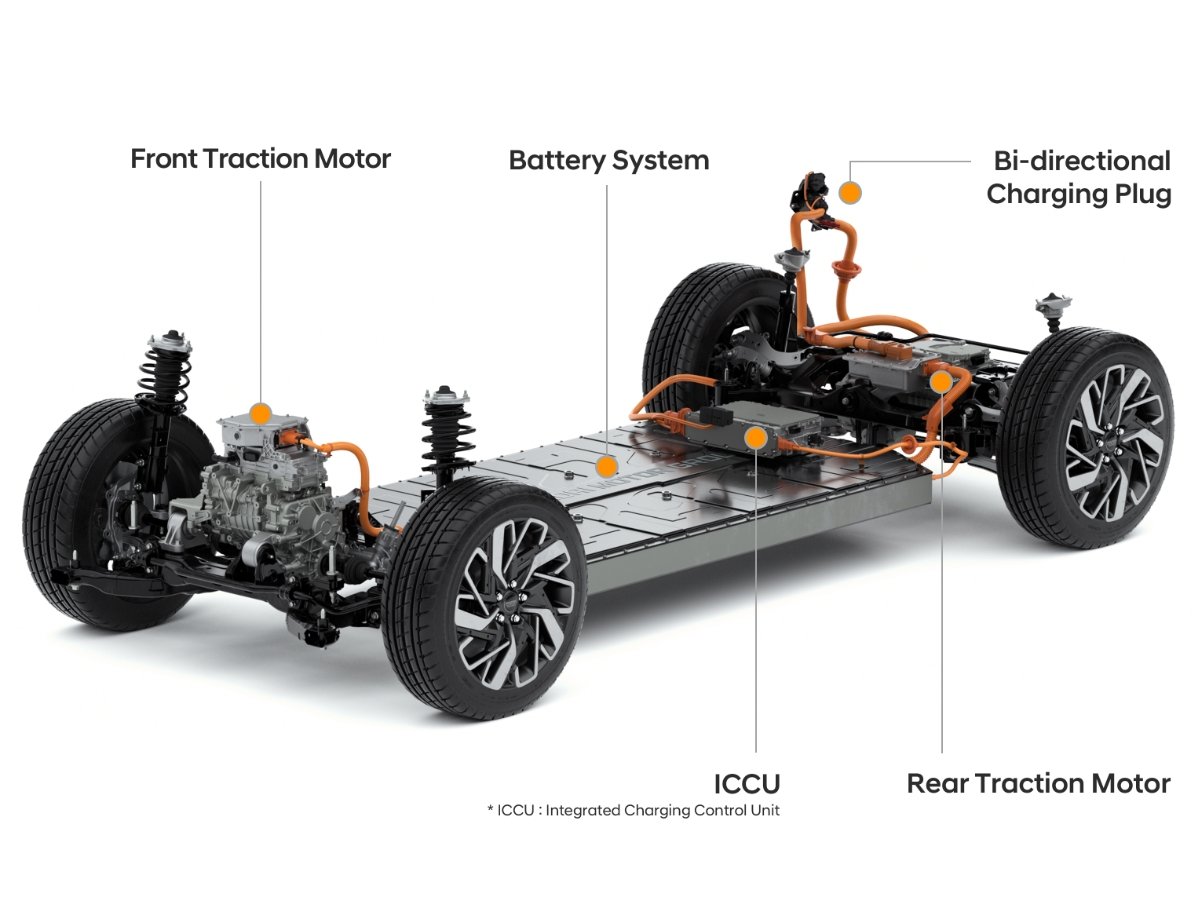 Front Traction Motor

Battery System

Bi-directional Charging Plug

ICCU

* ICCU : Integrated Charging Control Unit

Rear Traction Motor