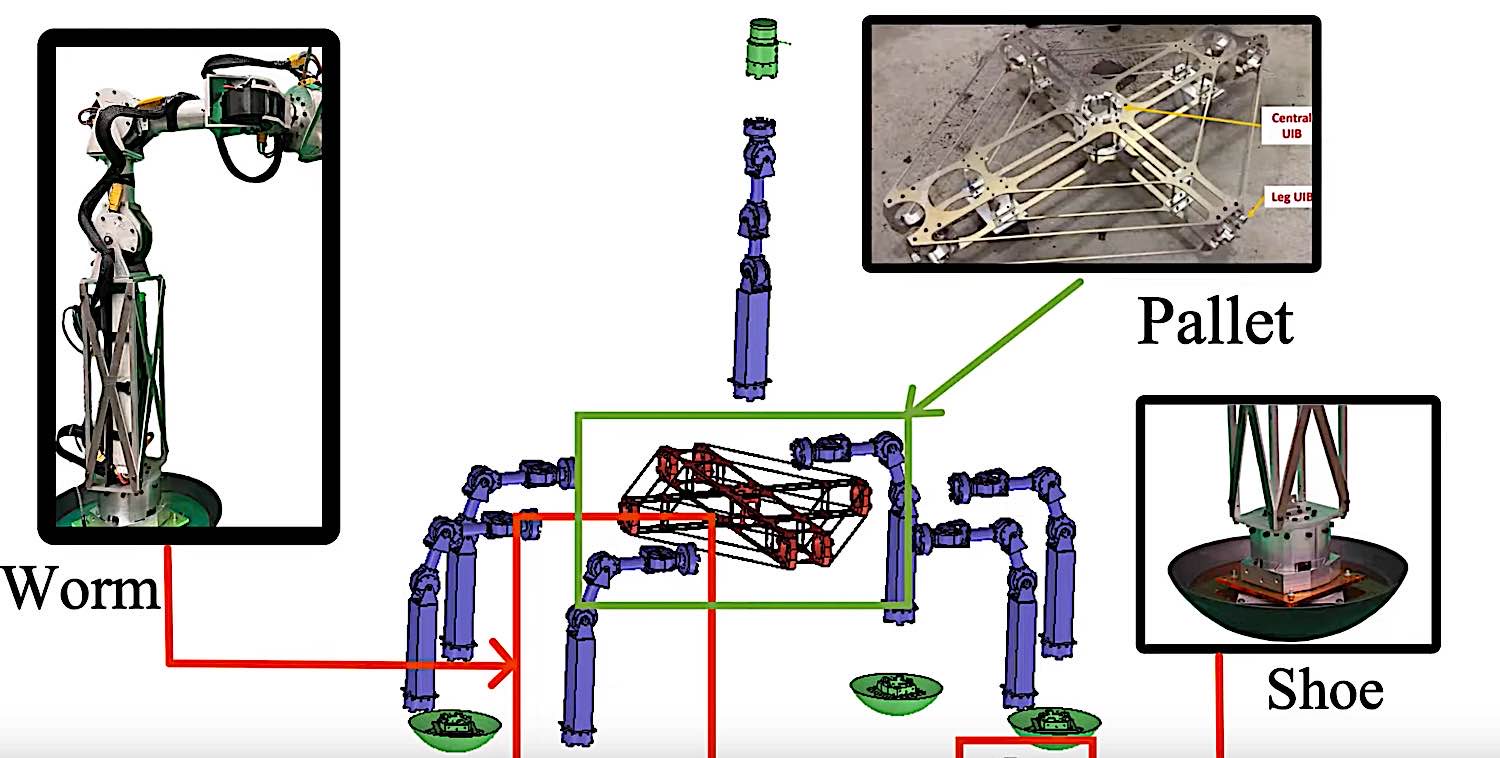 Central UIB

Leg UIB

Pallet

Worm

Shoe